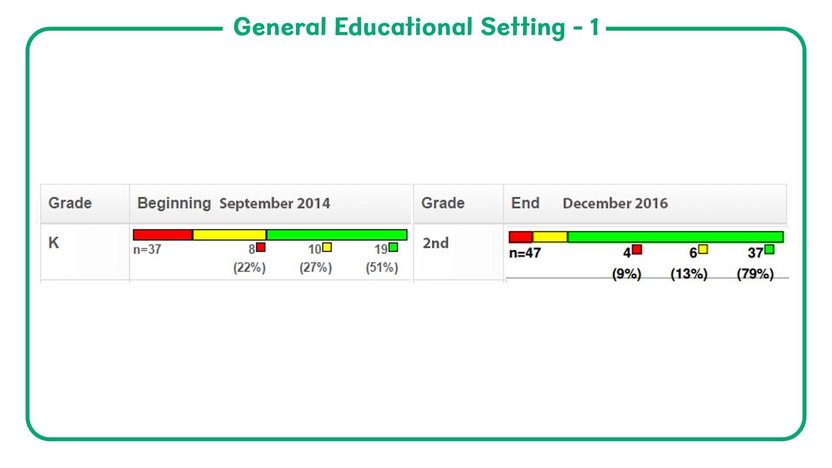 General Educational Setting - 1

| Grade | Beginning September 2014 | Grade | End December 2016 |
|---|---|---|---|
| K | n=37 8 (22%) 10 (27%) 19 (51%) | 2nd | n=47 4 (9%) 6 (13%) 37 (79%) |