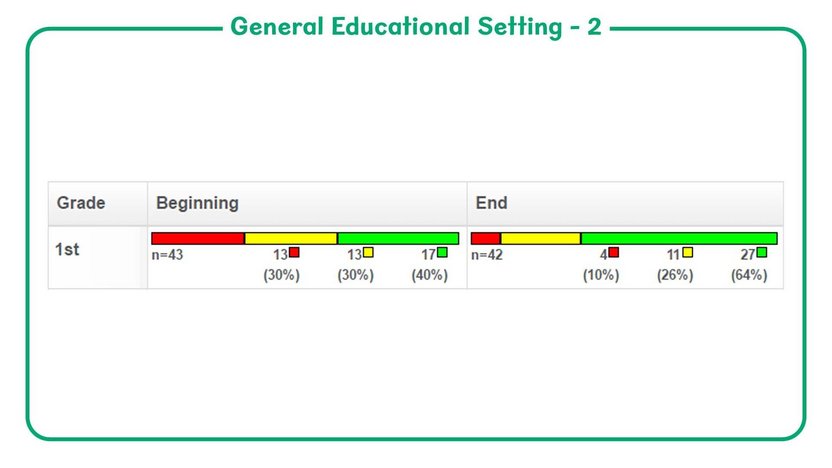 General Educational Setting - 2

| Grade | Beginning | End |
|---|---|---|
| 1st | n=43 13 (30%) 13 (30%) 17 (40%) | n=42 4 (10%) 11 (26%) 27 (64%) |