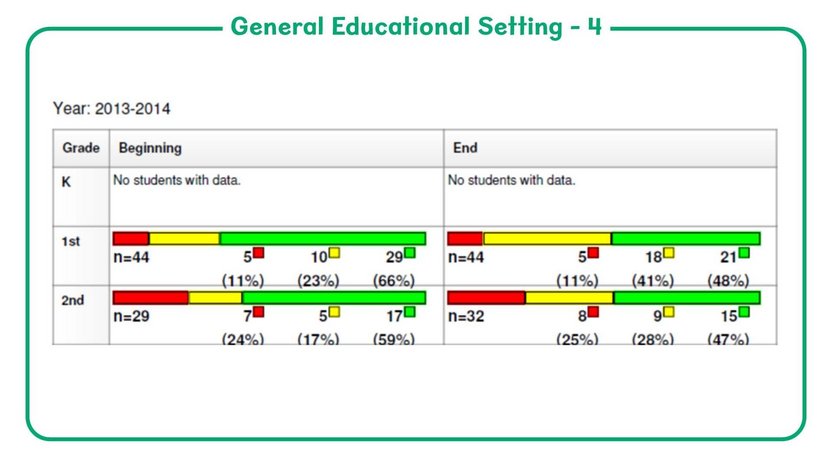 General Educational Setting - 4

Year: 2013-2014

| Grade | Beginning | End |
|---|---|---|
| K | No students with data. | No students with data. |
| 1st | n=44 5 (11%) 10 (23%) 29 (66%) | n=44 5 (11%) 18 (41%) 21 (48%) |
| 2nd | n=29 7 (24%) 5 (17%) 17 (59%) | n=32 8 (25%) 9 (28%) 15 (47%) |