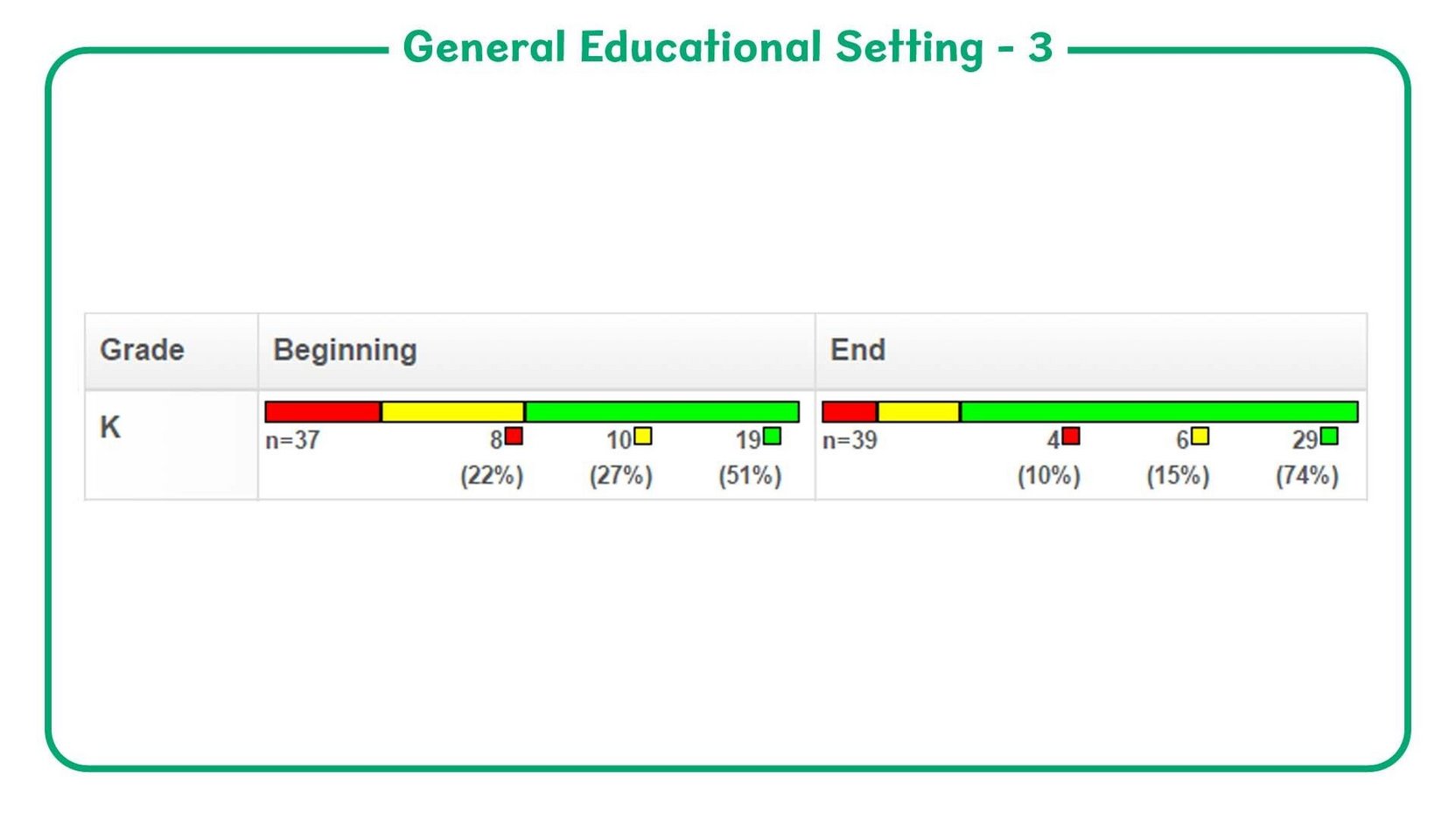 General Educational Setting - 3

| Grade | Beginning | End |
|---|---|---|
| K | n=37 8 (22%) 10 (27%) 19 (51%) | n=39 4 (10%) 6 (15%) 29 (74%) |